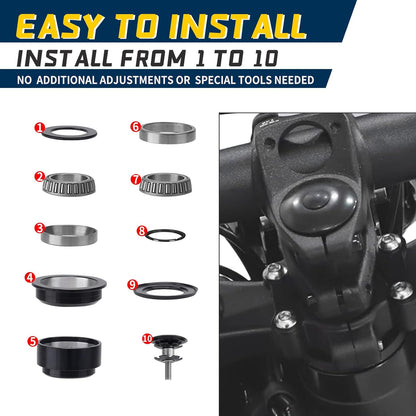 EASY TO INSTALL
INSTALL FROM 1 TO 10
NO ADDITIONAL ADJUSTMENTS OR SPECIAL TOOLS NEEDED

1
2
3
4
5

6
7
8
9
10